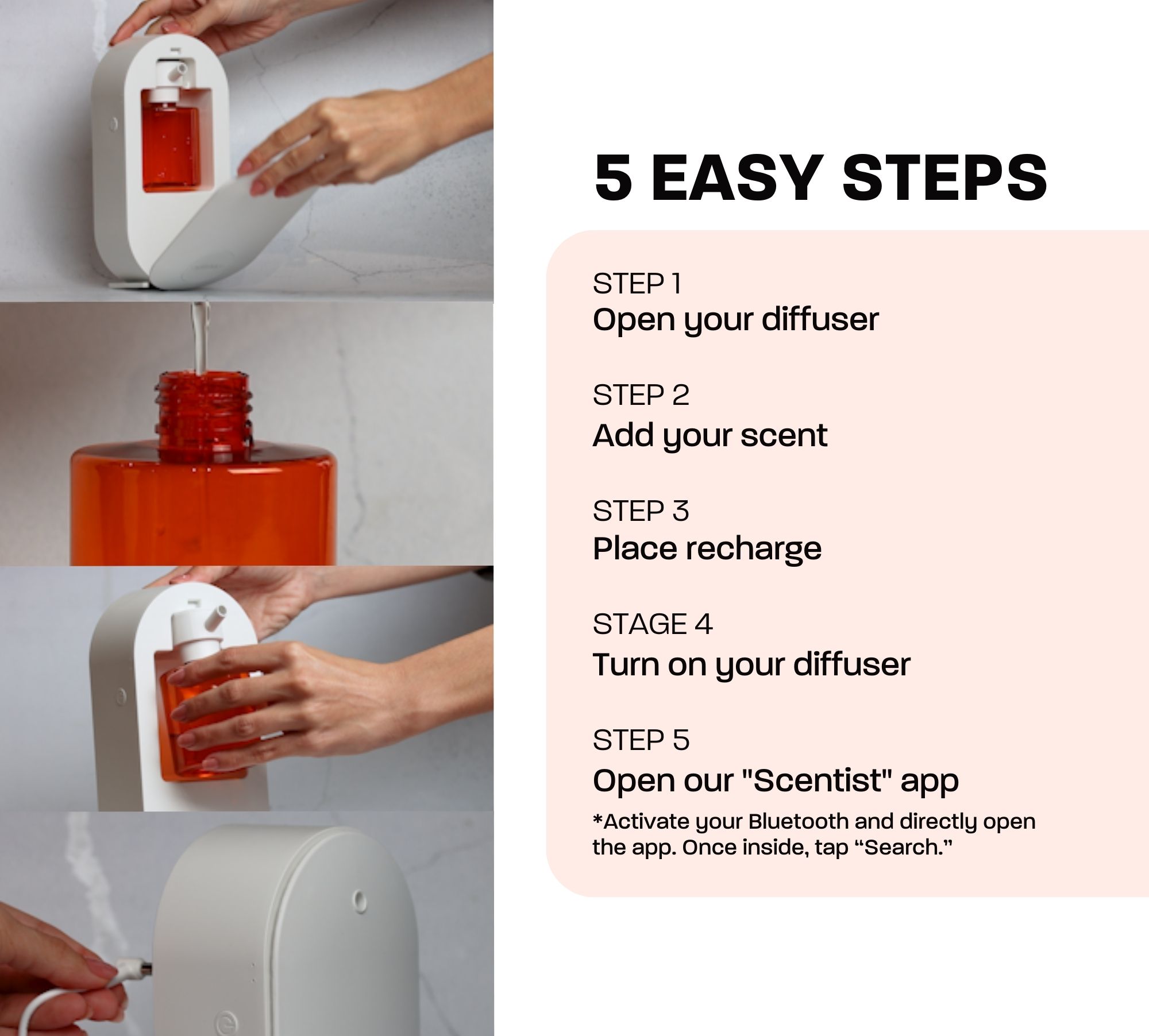 5 EASY STEPS

STEP 1
Open your diffuser

STEP 2
Add your scent

STEP 3
Place recharge

STAGE 4
Turn on your diffuser

STEP 5
Open our "Scentist" app

*Activate your Bluetooth and directly open the app. Once inside, tap “Search.”